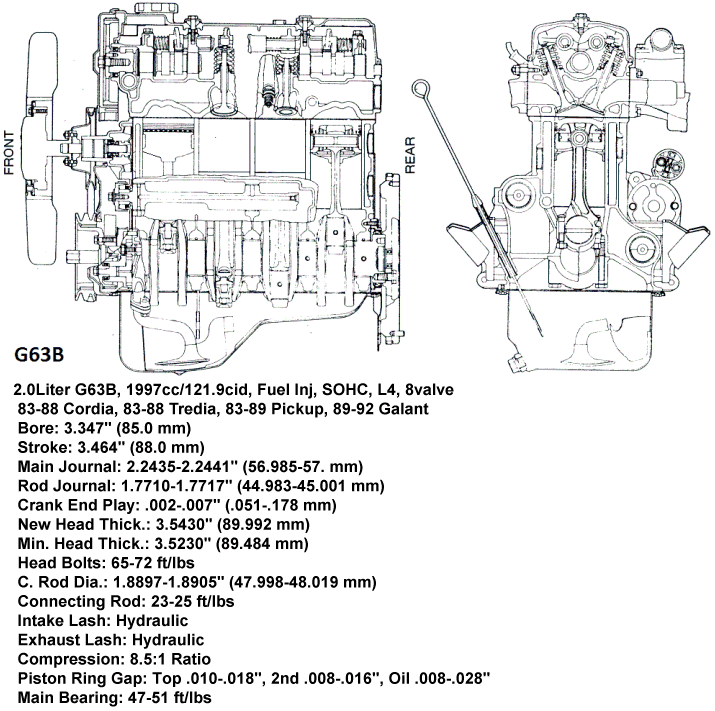 FRONT

REAR

G63B

2.0Liter G63B, 1997cc/121.9cid, Fuel Inj, SOHC, L4, 8valve
83-88 Cordia, 83-88 Tredia, 83-89 Pickup, 89-92 Galant
Bore: 3.347" (85.0 mm)
Stroke: 3.464" (88.0 mm)
Main Journal: 2.2435-2.2441" (56.985-57. mm)
Rod Journal: 1.7710-1.7717" (44.983-45.001 mm)
Crank End Play: .002-.007" (.051-.178 mm)
New Head Thick.: 3.5430" (89.992 mm)
Min. Head Thick.: 3.5230" (89.484 mm)
Head Bolts: 65-72 ft/lbs
C. Rod Dia.: 1.8897-1.8905" (47.998-48.019 mm)
Connecting Rod: 23-25 ft/lbs
Intake Lash: Hydraulic
Exhaust Lash: Hydraulic
Compression: 8.5:1 Ratio
Piston Ring Gap: Top .010-.018", 2nd .008-.016", Oil .008-.028"
Main Bearing: 47-51 ft/lbs