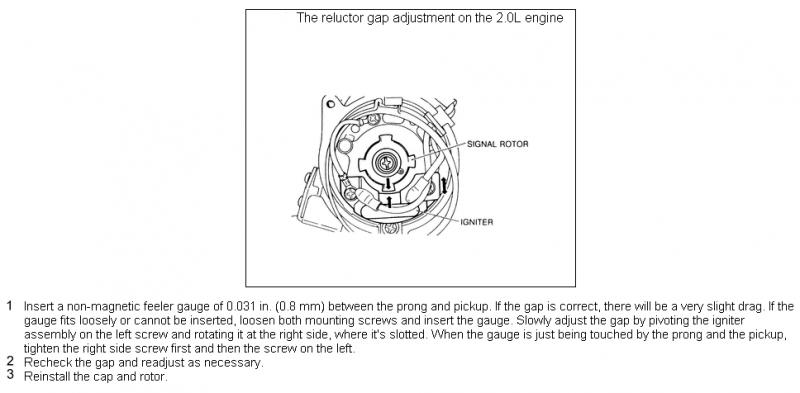 The reluctor gap adjustment on the 2.0L engine

SIGNAL ROTOR

IGNITER

1 Insert a non-magnetic feeler gauge of 0.031 in. (0.8 mm) between the prong and pickup. If the gap is correct, there will be a very slight drag. If the gauge fits loosely or cannot be inserted, loosen both mounting screws and insert the gauge. Slowly adjust the gap by pivoting the igniter assembly on the left screw and rotating it at the right side, where it's slotted. When the gauge is just being touched by the prong and the pickup, tighten the right side screw first and then the screw on the left.
2 Recheck the gap and readjust as necessary.
3 Reinstall the cap and rotor.